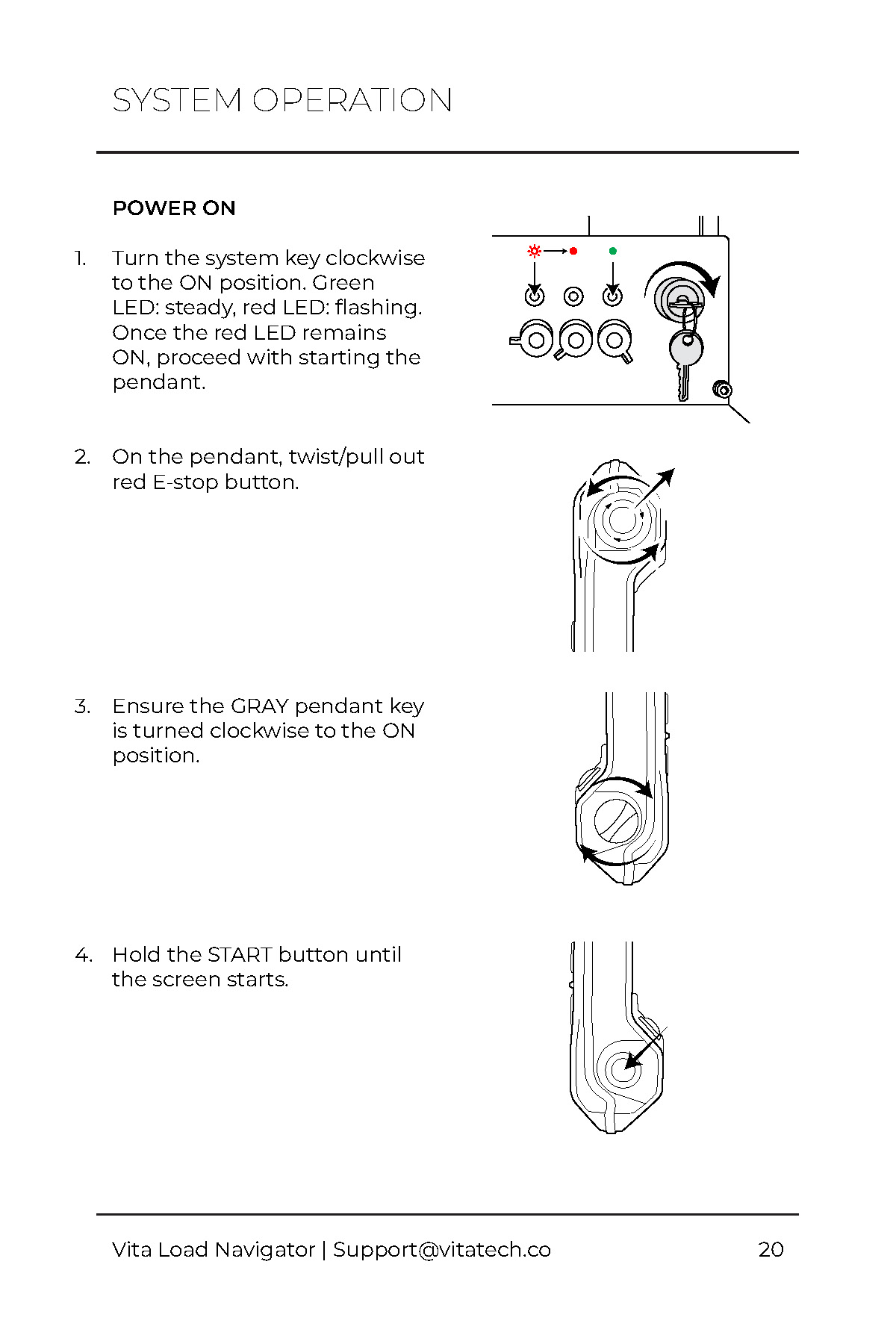 SYSTEM OPERATION

POWER ON

1. Turn the system key clockwise to the ON position. Green LED: steady, red LED: flashing. Once the red LED remains ON, proceed with starting the pendant.

2. On the pendant, twist/pull out red E-stop button.

3. Ensure the GRAY pendant key is turned clockwise to the ON position.

4. Hold the START button until the screen starts.

Vita Load Navigator | Support@vitatech.co 20