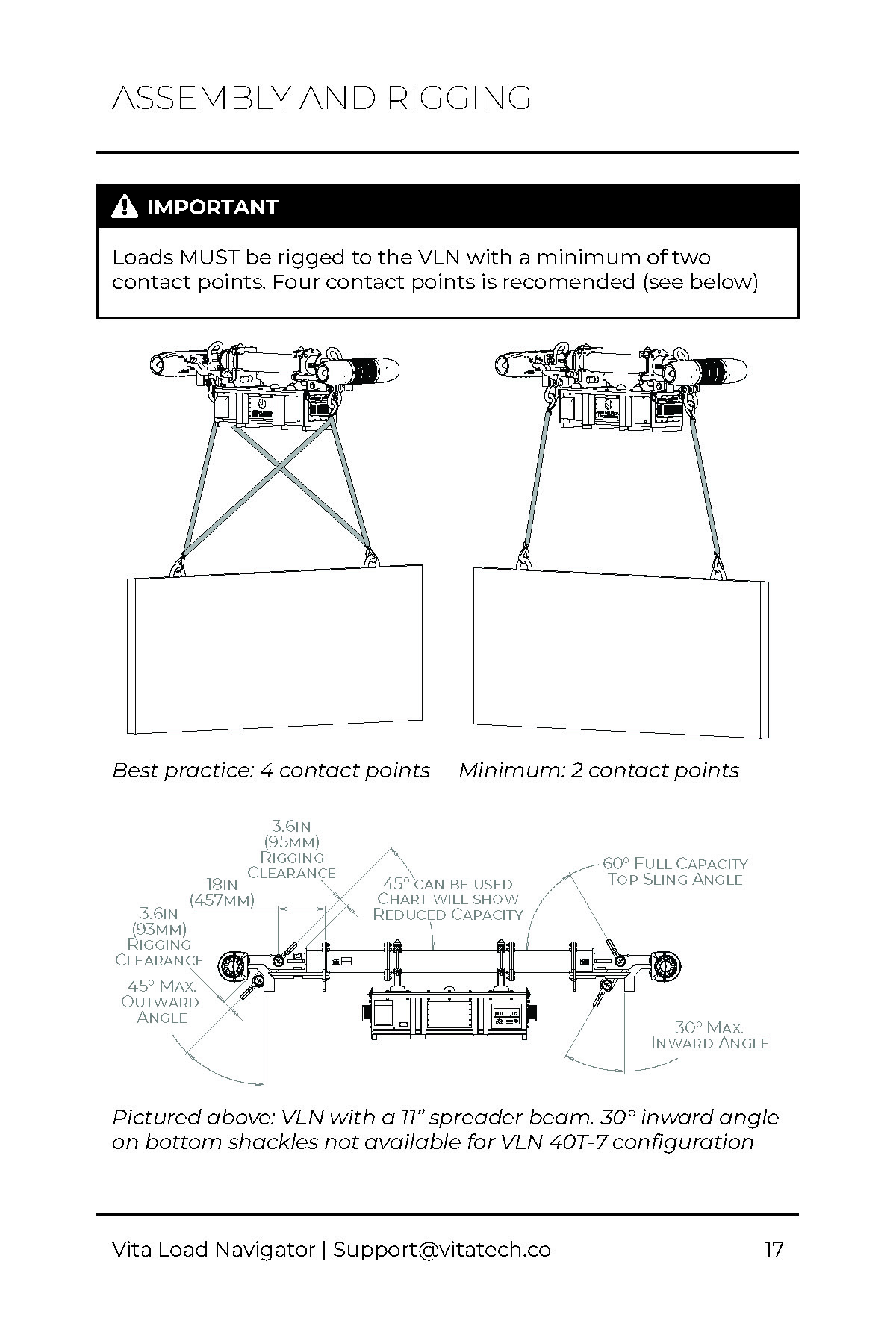 ASSEMBLY AND RIGGING

IMPORTANT

Loads MUST be rigged to the VLN with a minimum of two contact points. Four contact points is recomended (see below)

Best practice: 4 contact points

Minimum: 2 contact points

3.6IN (95MM) RIGGING CLEARANCE

18IN (457MM)

3.6IN (93MM) RIGGING CLEARANCE

45° MAX. OUTWARD ANGLE

45° CAN BE USED CHART WILL SHOW REDUCED CAPACITY

60° FULL CAPACITY TOP SLING ANGLE

30° MAX. INWARD ANGLE

Pictured above: VLN with a 11" spreader beam. 30° inward angle on bottom shackles not available for VLN 40T-7 configuration

Vita Load Navigator | Support@vitatech.co

17